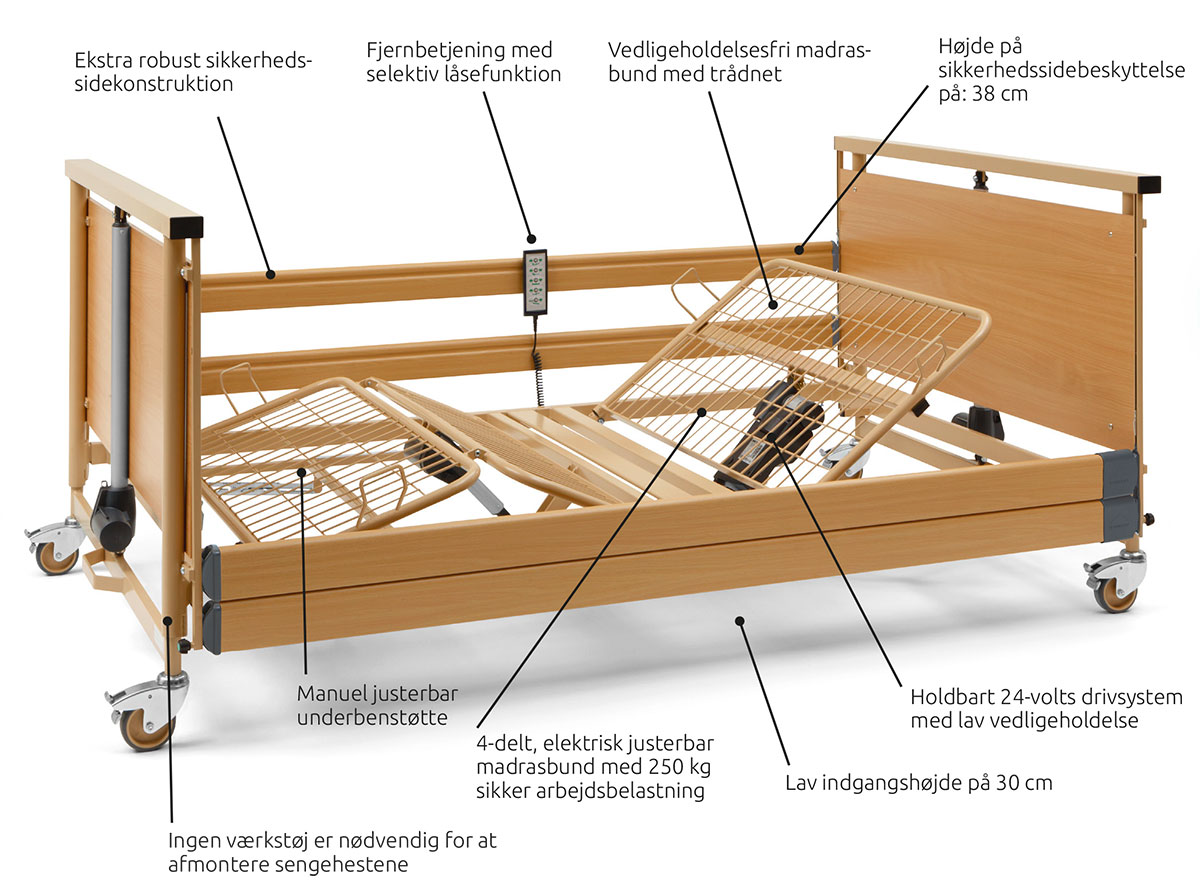 Ekstra robust sikkerhedssidekonstruktion

Fjernbetjening med selektiv låsefunktion

Vedligeholdelsesfri madrasbund med trådnet

Højde på sikkerhedssidebeskyttelse på: 38 cm

Manuel justerbar underbenstøtte

4-delt, elektrisk justerbar madrasbund med 250 kg sikker arbejdsbelastning

Holdbart 24-volts drivsystem med lav vedligeholdelse

Lav indgangshøjde på 30 cm

Ingen værkstøj er nødvendig for at afmontere sengehestene